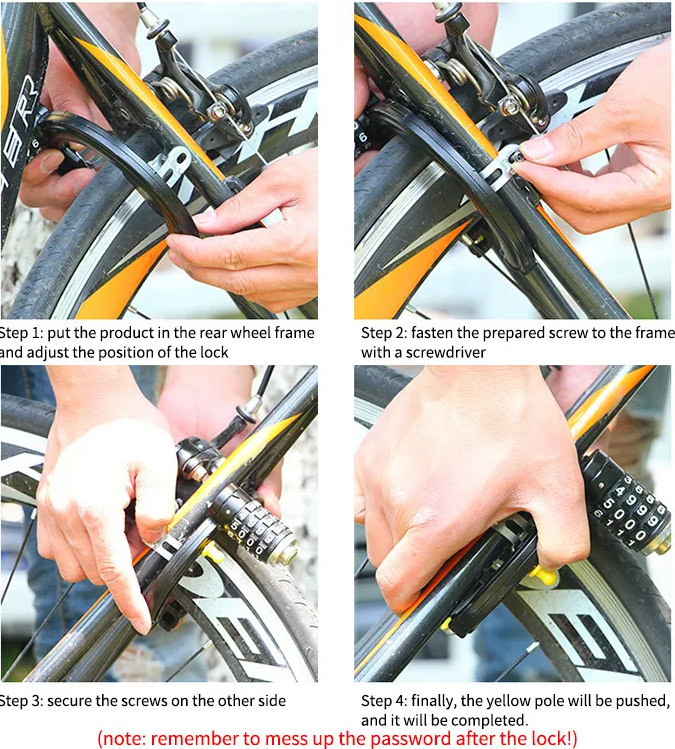 Step 1: put the product in the rear wheel frame and adjust the position of the lock

Step 2: fasten the prepared screw to the frame with a screwdriver

Step 3: secure the screws on the other side

Step 4: finally, the yellow pole will be pushed, and it will be completed.

(note: remember to mess up the password after the lock!)